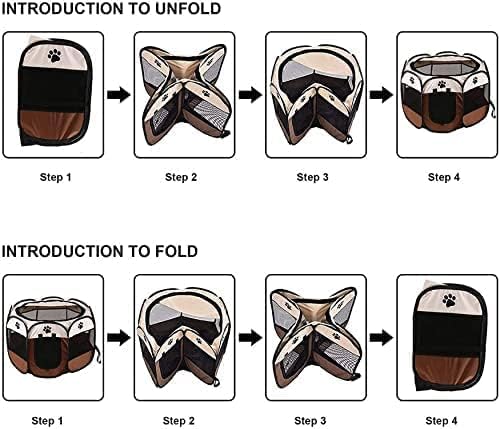 INTRODUCTION TO UNFOLD

Step 1

Step 2

Step 3

Step 4

INTRODUCTION TO FOLD

Step 1

Step 2

Step 3

Step 4