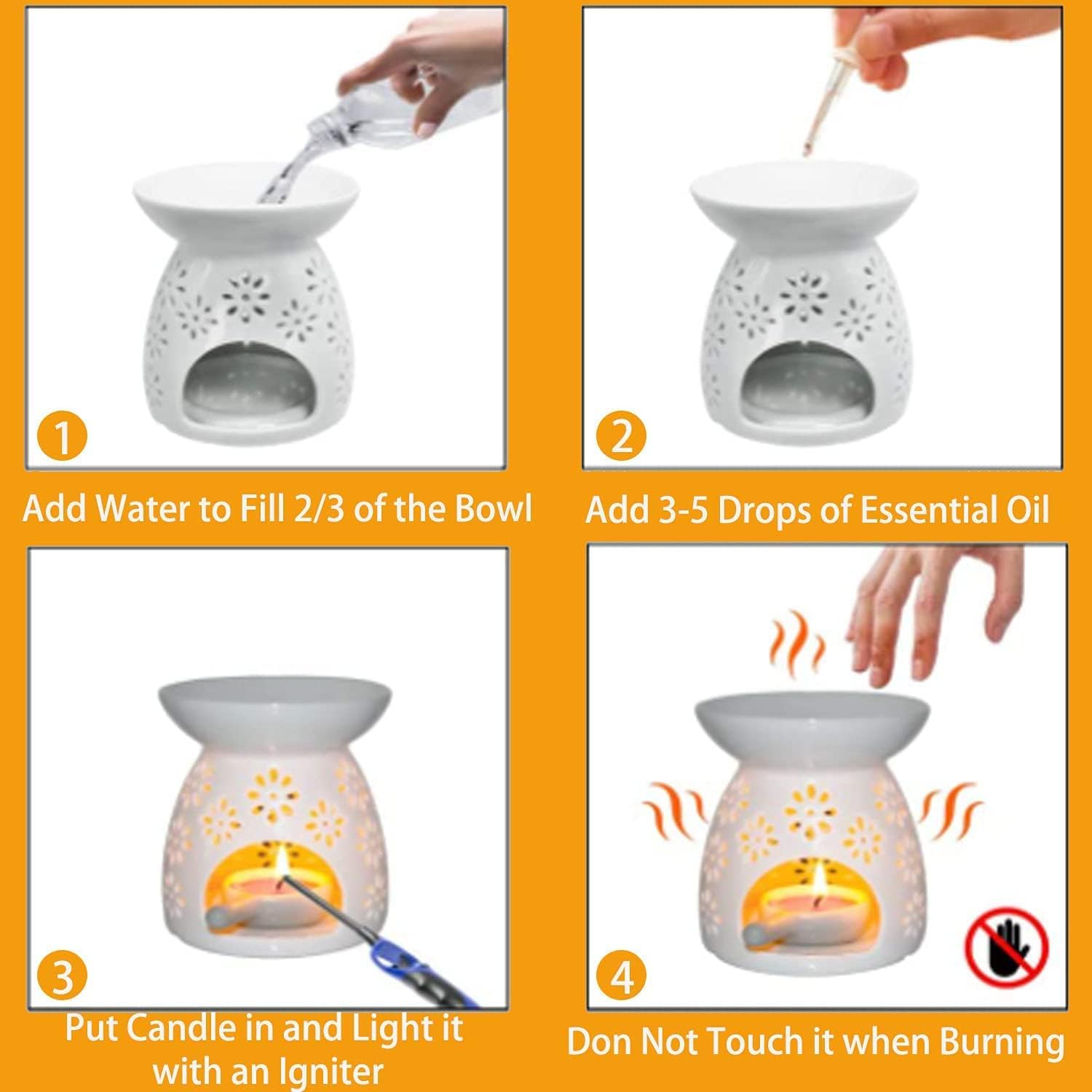 1

Add Water to Fill 2/3 of the Bowl

2

Add 3-5 Drops of Essential Oil

3

Put Candle in and Light it with an Igniter

4

Don Not Touch it when Burning