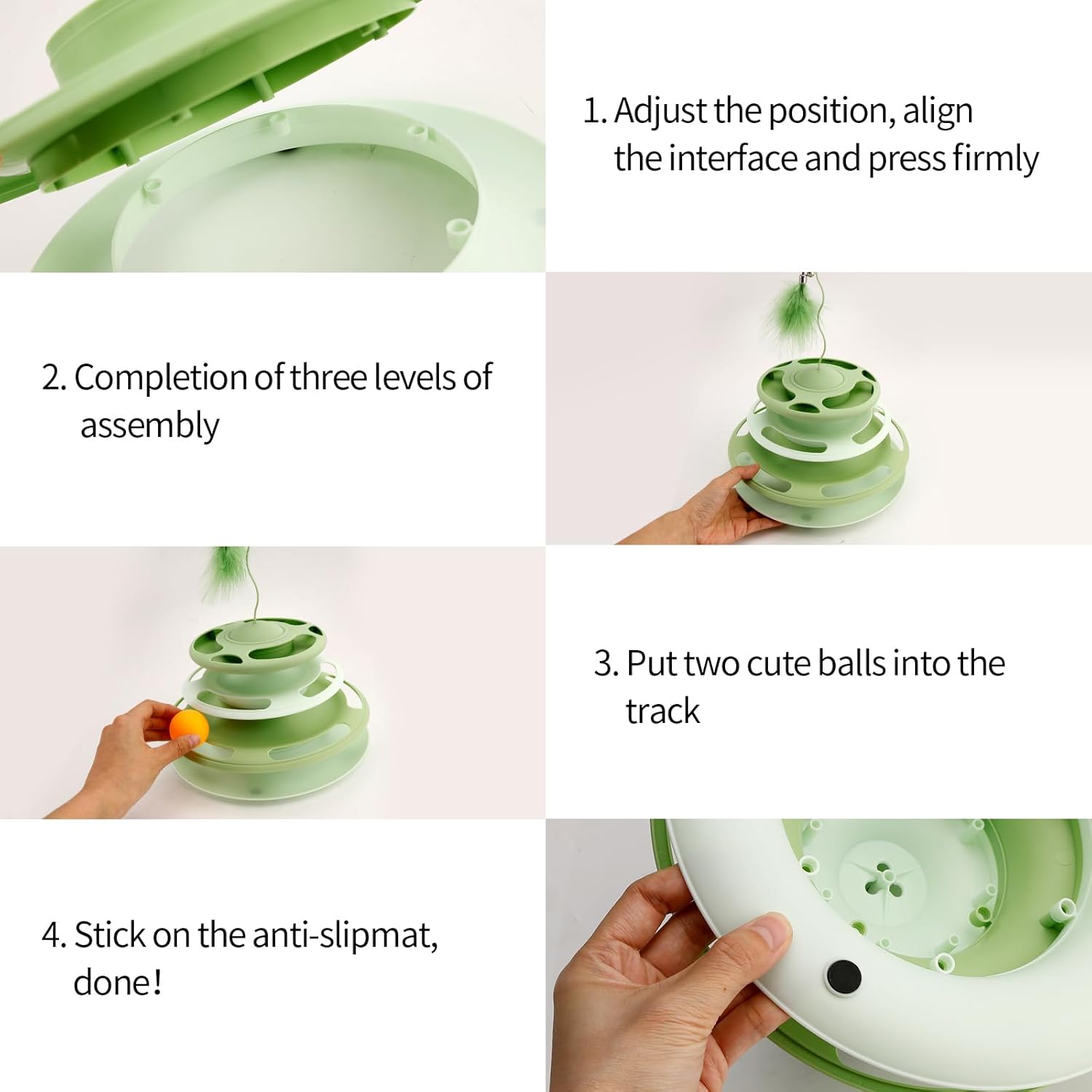 1. Adjust the position, align the interface and press firmly

2. Completion of three levels of assembly

3. Put two cute balls into the track

4. Stick on the anti-slipmat, done!