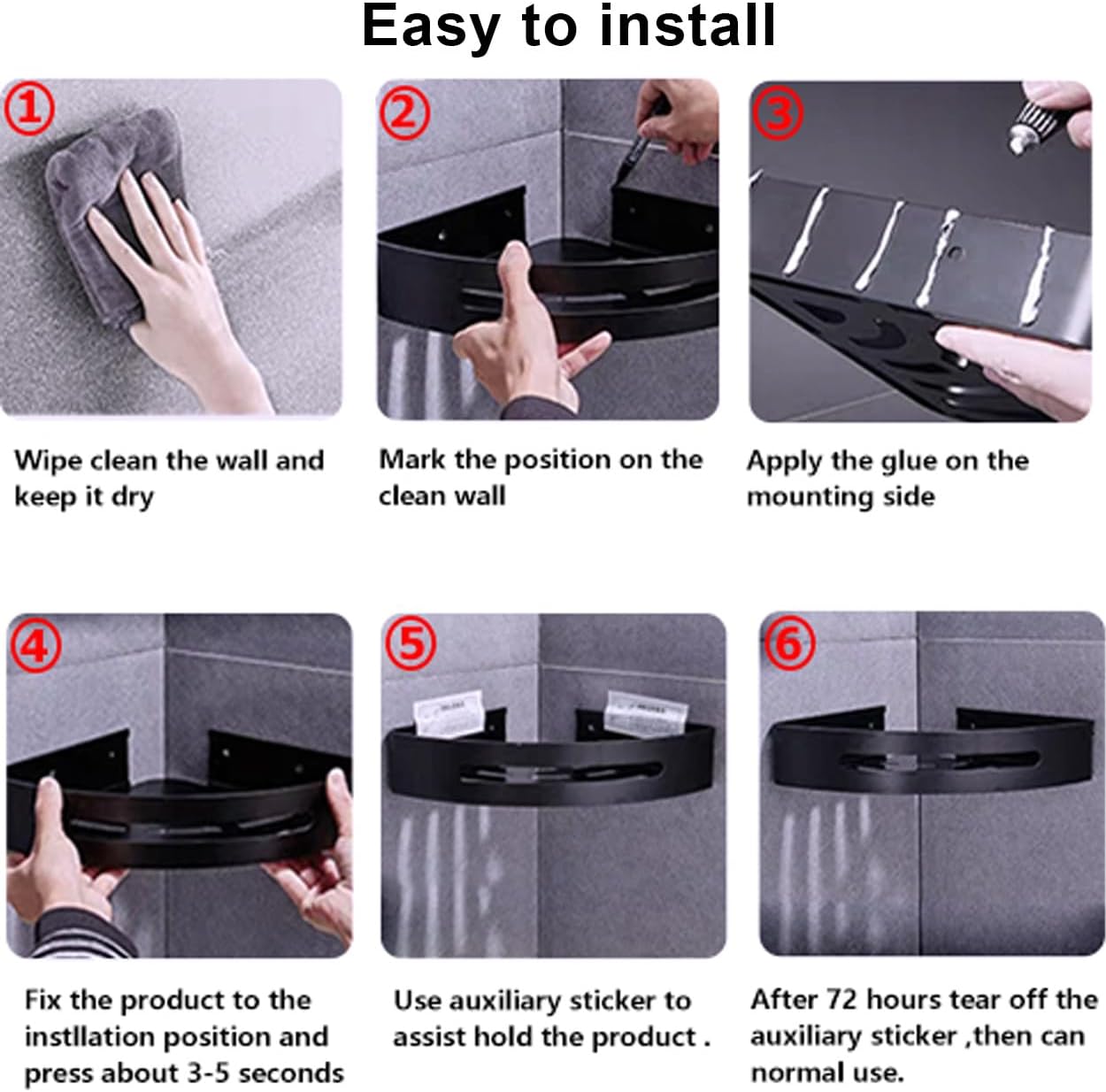 Easy to install

①

Wipe clean the wall and keep it dry

②

Mark the position on the clean wall

③

Apply the glue on the mounting side

④

Fix the product to the instllation position and press about 3-5 seconds

⑤

Use auxiliary sticker to assist hold the product .

⑥

After 72 hours tear off the auxiliary sticker ,then can normal use.