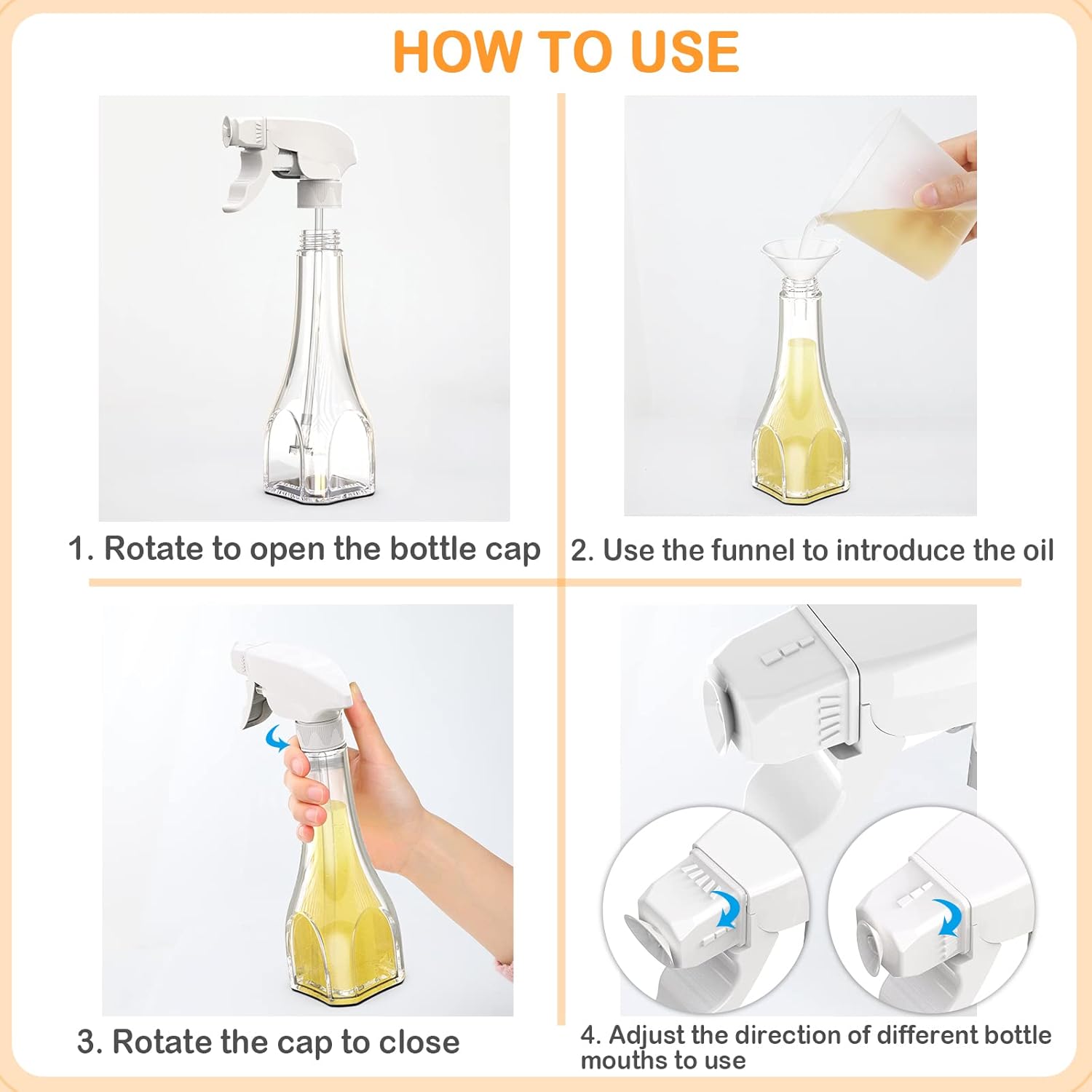 HOW TO USE

1. Rotate to open the bottle cap

2. Use the funnel to introduce the oil

3. Rotate the cap to close

4. Adjust the direction of different bottle mouths to use