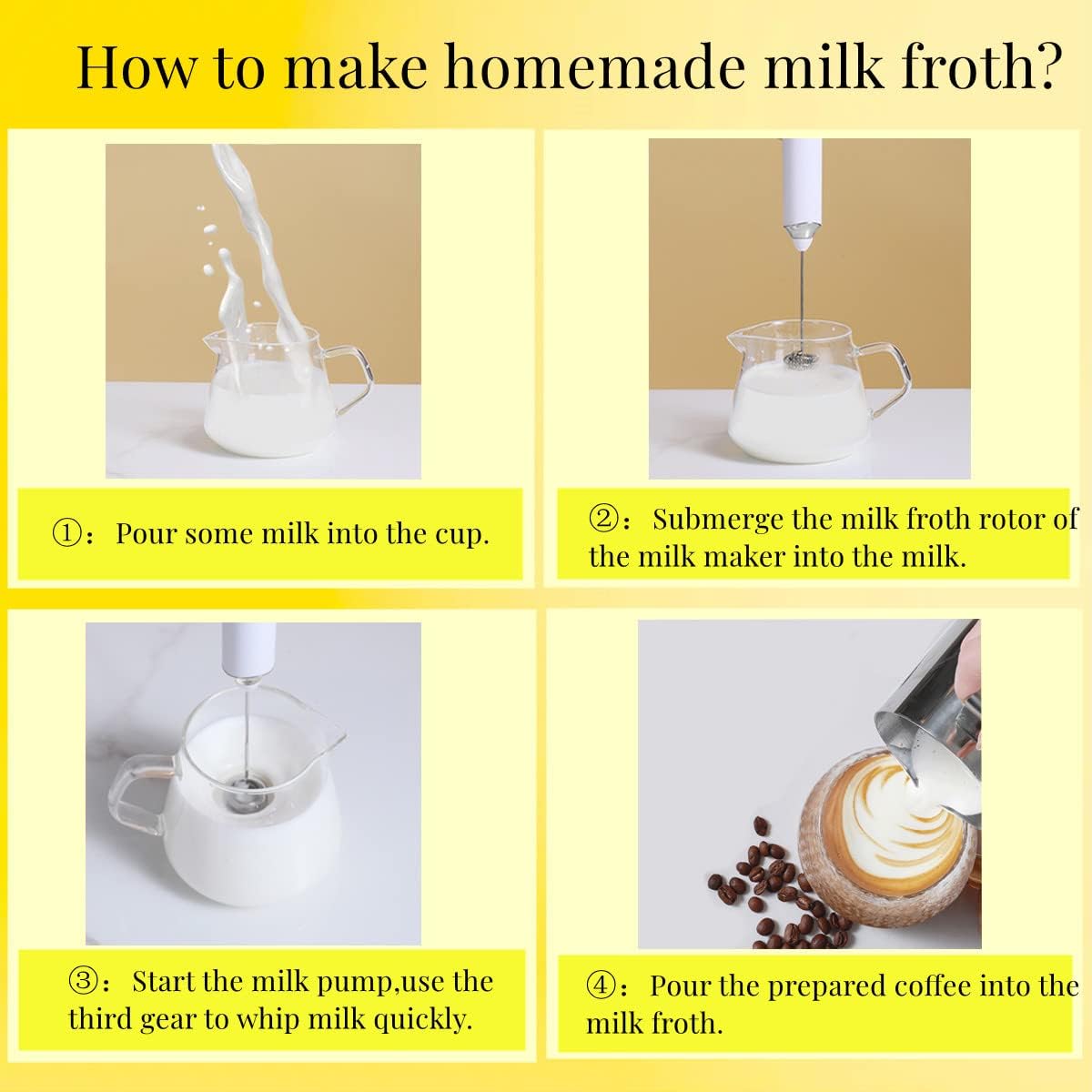 How to make homemade milk froth?

①：Pour some milk into the cup.

②：Submerge the milk froth rotor of the milk maker into the milk.

③：Start the milk pump,use the third gear to whip milk quickly.

④：Pour the prepared coffee into the milk froth.