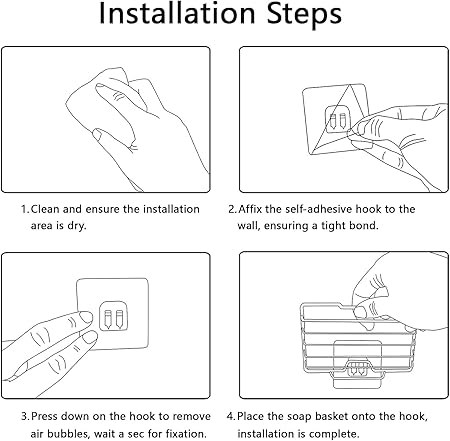 Installation Steps

1. Clean and ensure the installation area is dry.

2. Affix the self-adhesive hook to the wall, ensuring a tight bond.

3. Press down on the hook to remove air bubbles, wait a sec for fixation.

4. Place the soap basket onto the hook, installation is complete.