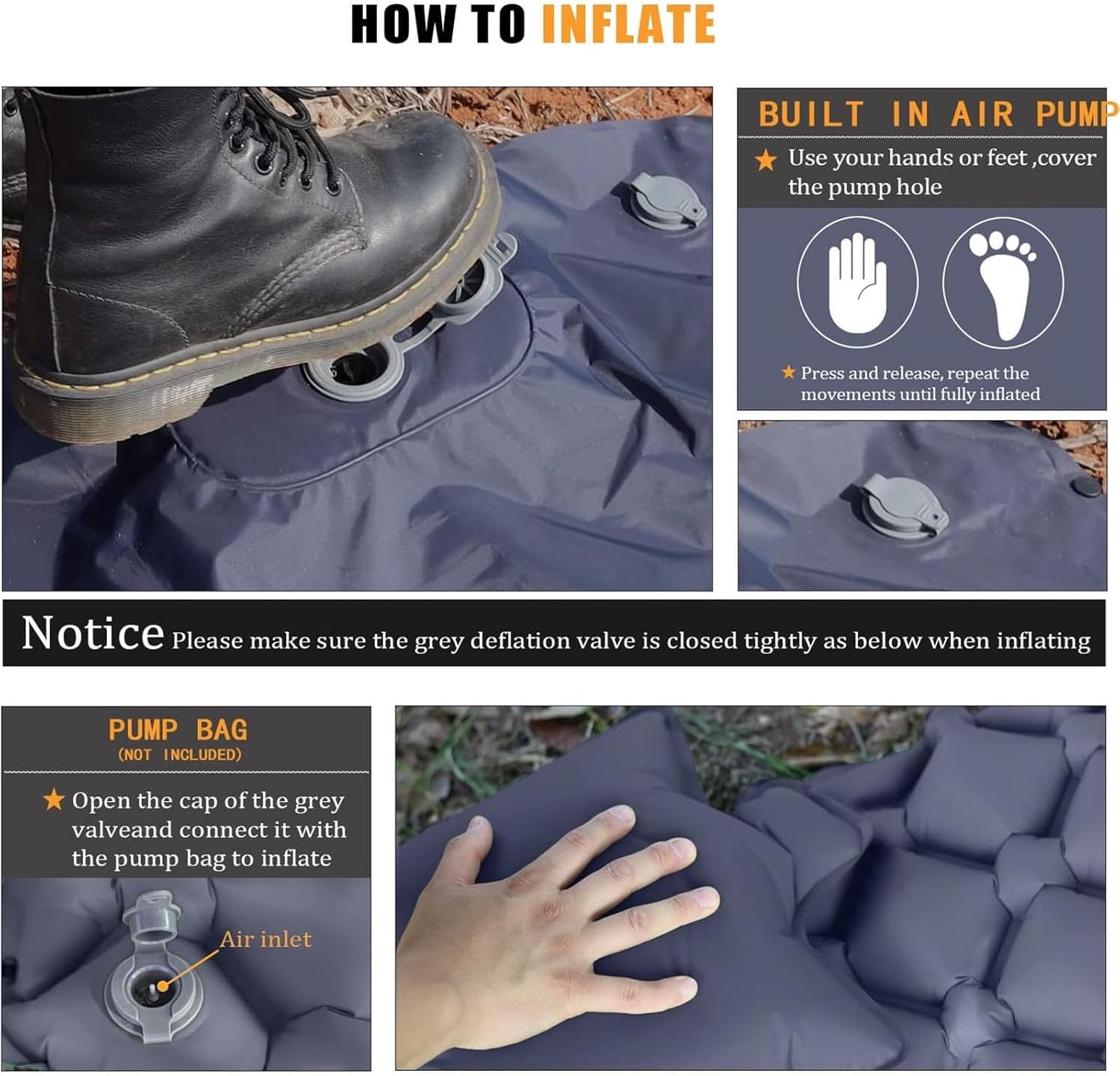 HOW TO INFLATE

BUILT IN AIR PUMP

★ Use your hands or feet ,cover the pump hole

★ Press and release, repeat the movements until fully inflated

Notice Please make sure the grey deflation valve is closed tightly as below when inflating

PUMP BAG
(NOT INCLUDED)

★ Open the cap of the grey valveand connect it with the pump bag to inflate

Air inlet