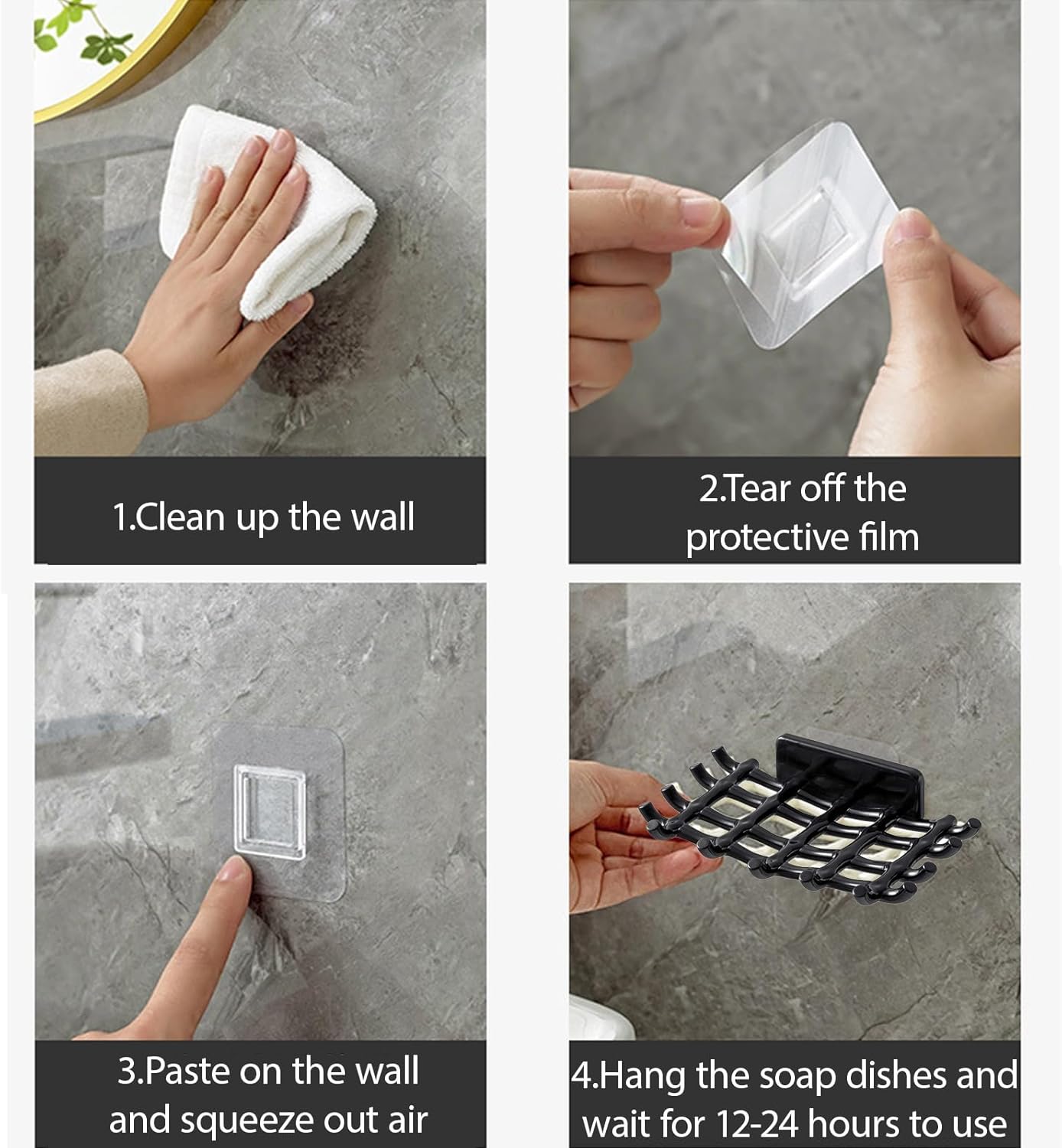 1.Clean up the wall

2.Tear off the protective film

3.Paste on the wall and squeeze out air

4.Hang the soap dishes and wait for 12-24 hours to use