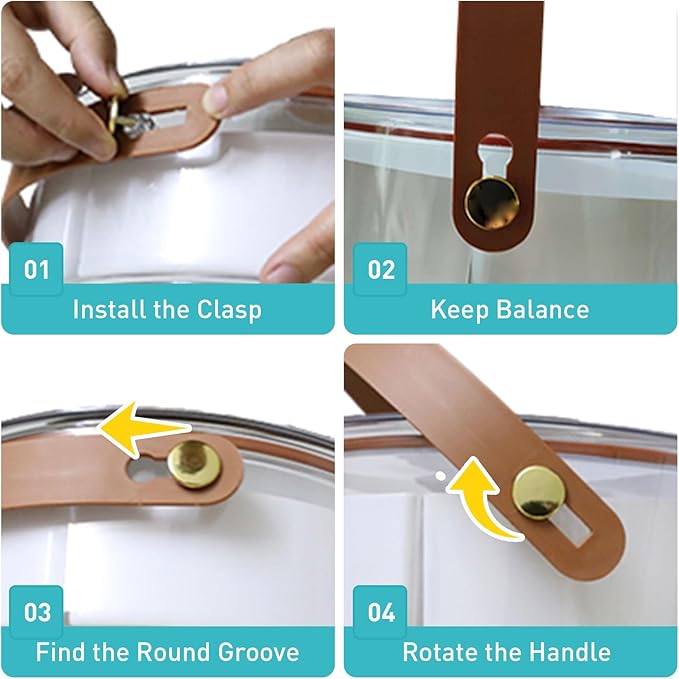 01
Install the Clasp

02
Keep Balance

03
Find the Round Groove

04
Rotate the Handle