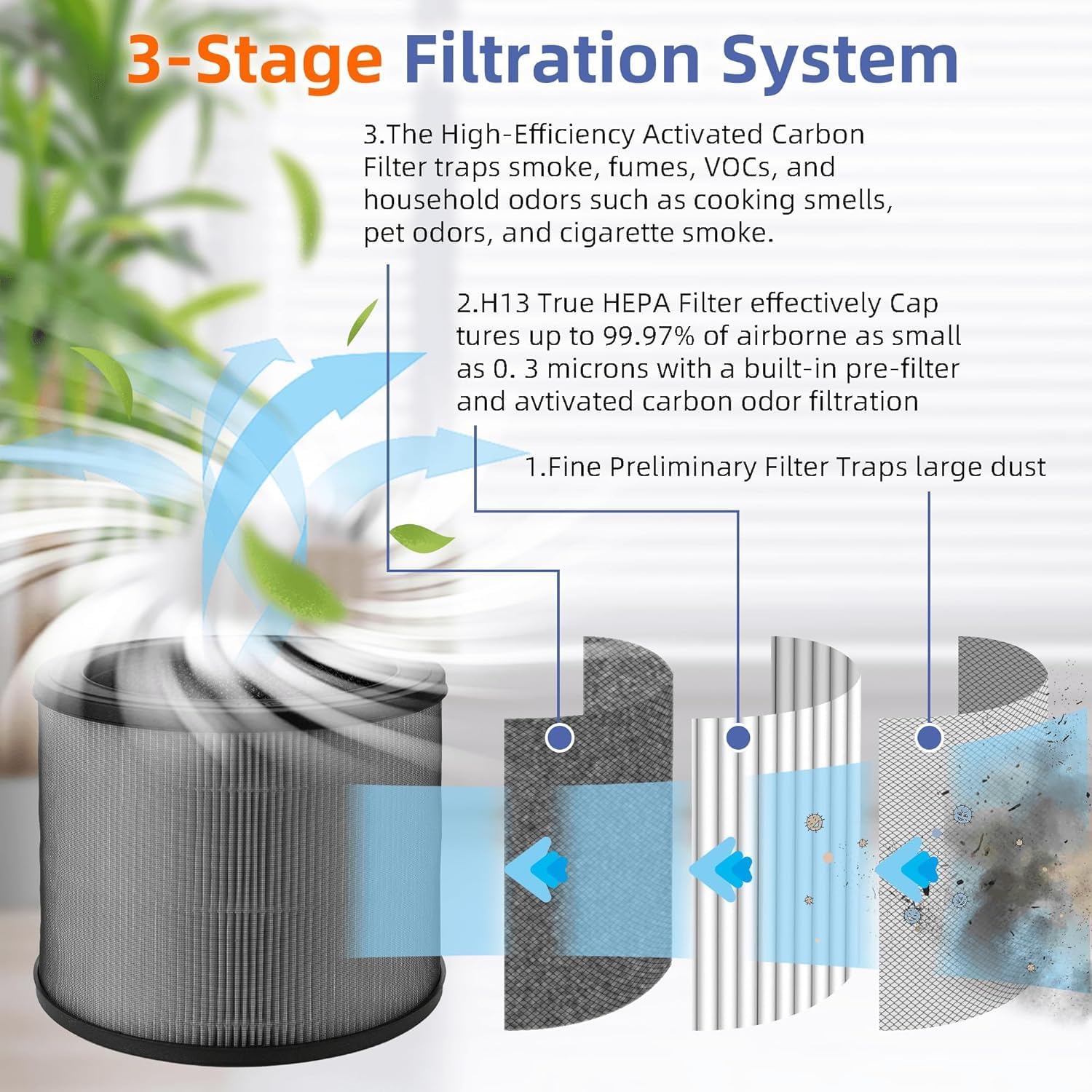 3-Stage Filtration System

3.The High-Efficiency Activated Carbon Filter traps smoke, fumes, VOCs, and household odors such as cooking smells, pet odors, and cigarette smoke.

2.H13 True HEPA Filter effectively Cap tures up to 99.97% of airborne as small as 0. 3 microns with a built-in pre-filter and avtivated carbon odor filtration

1.Fine Preliminary Filter Traps large dust