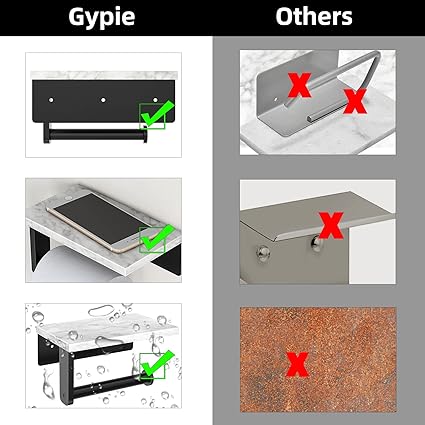 Gypie

Others