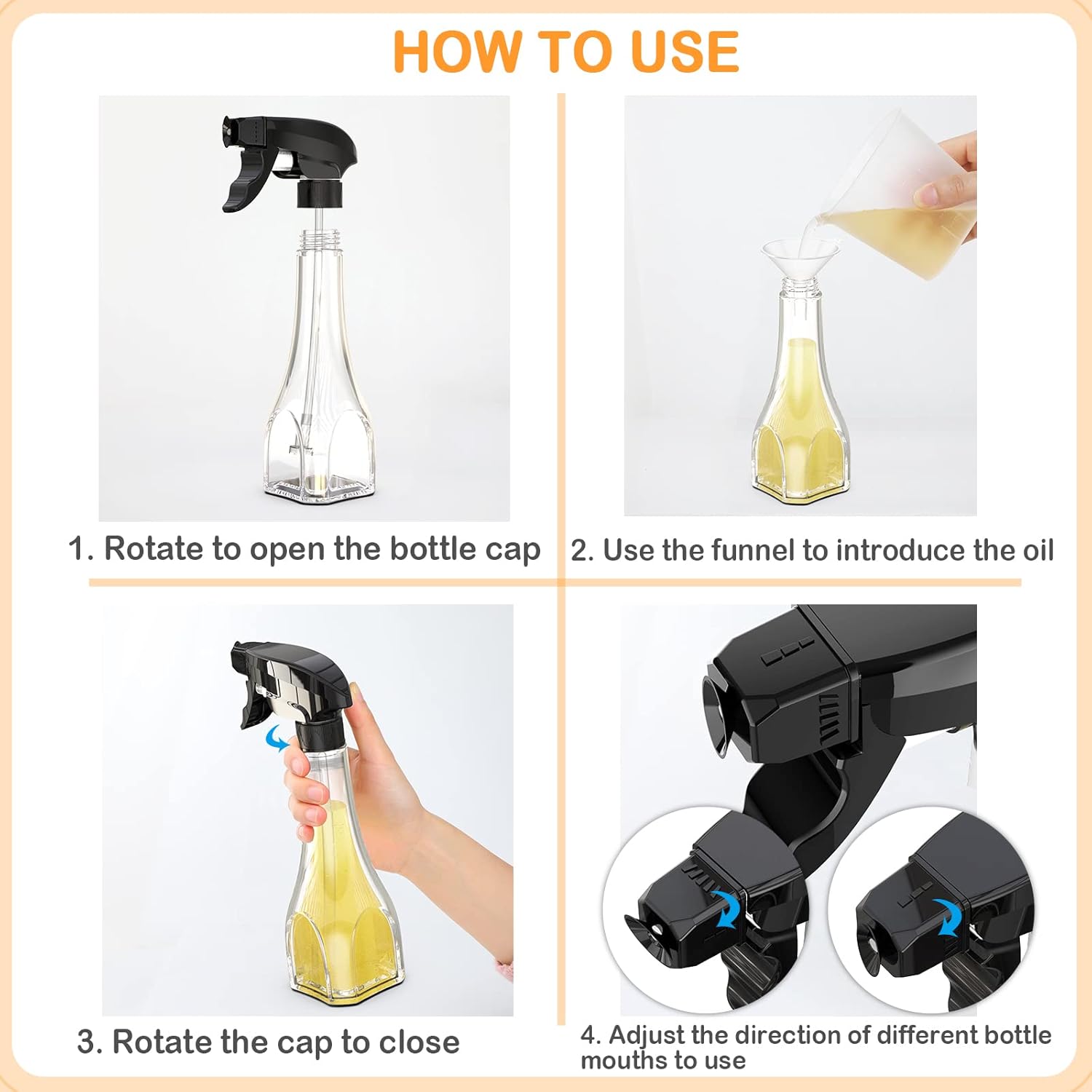 HOW TO USE

1. Rotate to open the bottle cap

2. Use the funnel to introduce the oil

3. Rotate the cap to close

4. Adjust the direction of different bottle mouths to use