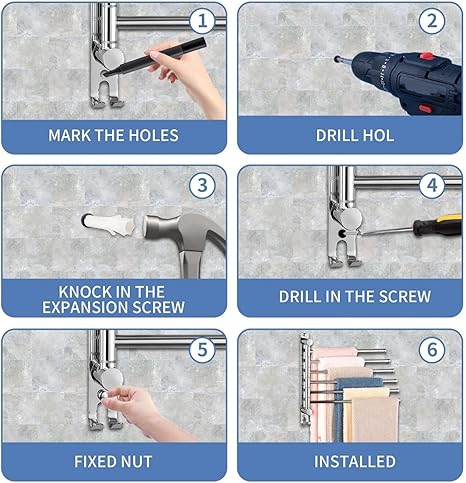 1
MARK THE HOLES

2
DRILL HOL

3
KNOCK IN THE EXPANSION SCREW

4
DRILL IN THE SCREW

5
FIXED NUT

6
INSTALLED