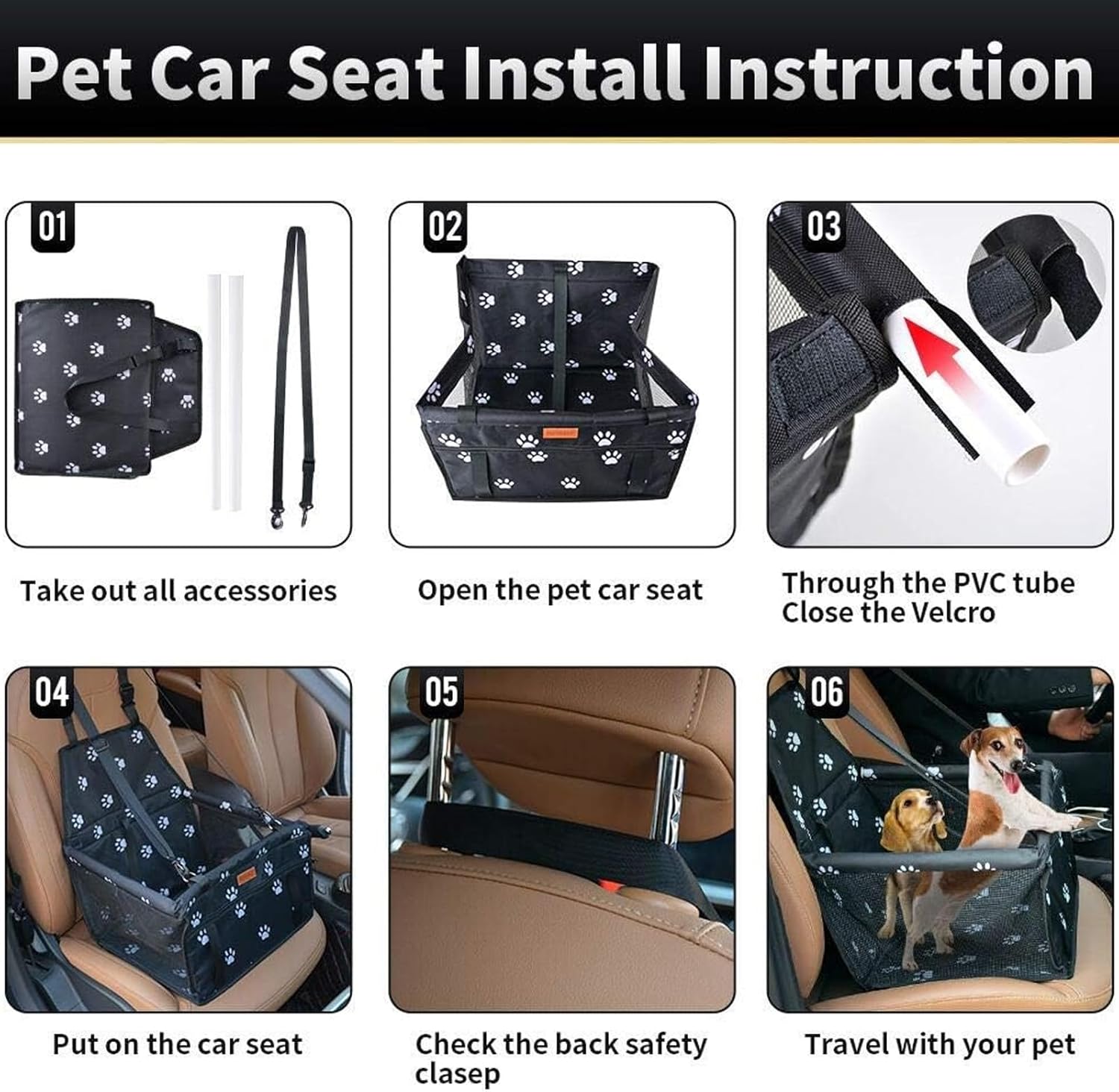 Pet Car Seat Install Instruction

01

Take out all accessories

02

Open the pet car seat

03

Through the PVC tube
Close the Velcro

04

Put on the car seat

05

Check the back safety clasep

06

Travel with your pet