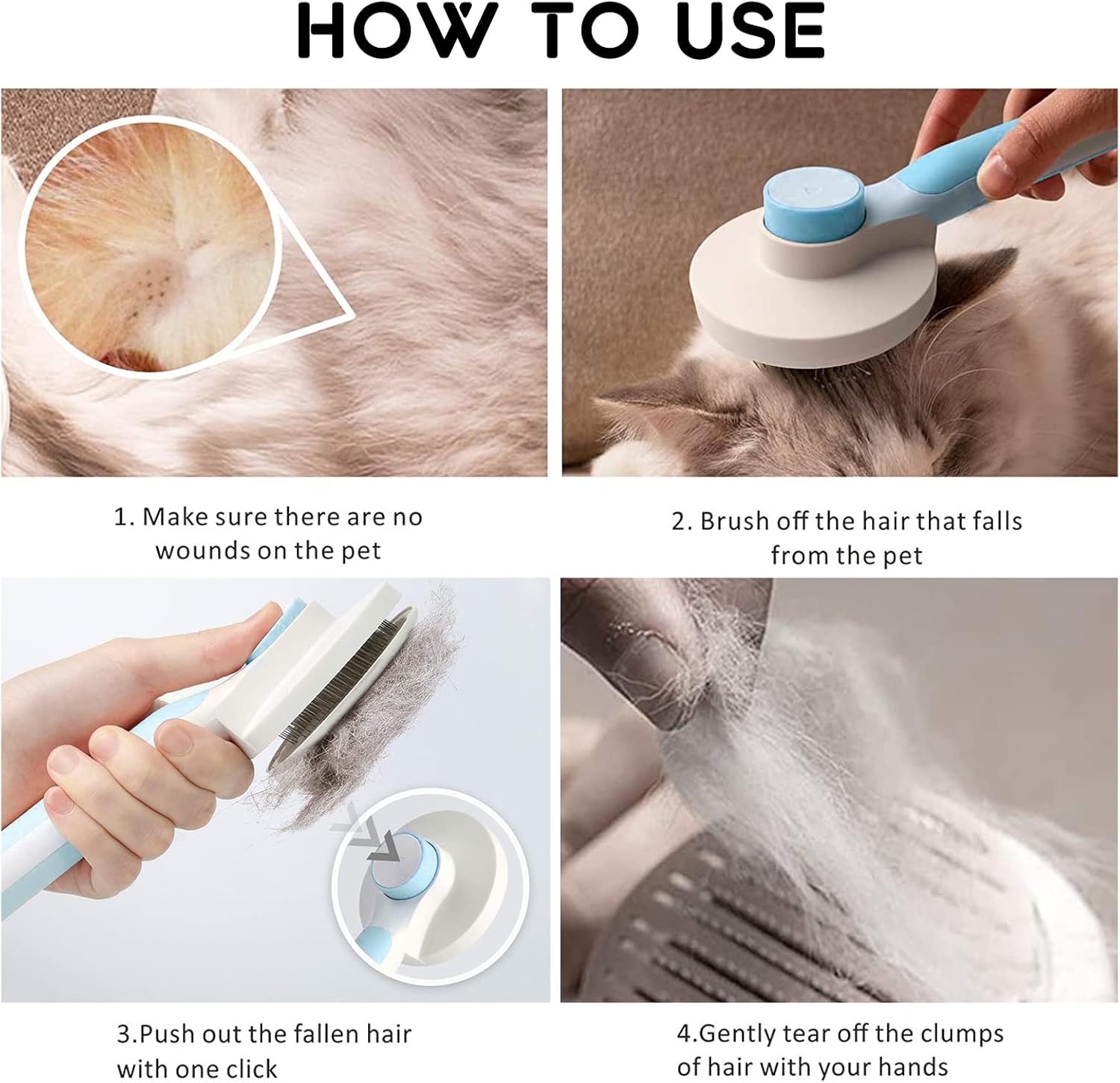 HOW TO USE

1. Make sure there are no wounds on the pet

2. Brush off the hair that falls from the pet

3.Push out the fallen hair with one click

4.Gently tear off the clumps of hair with your hands