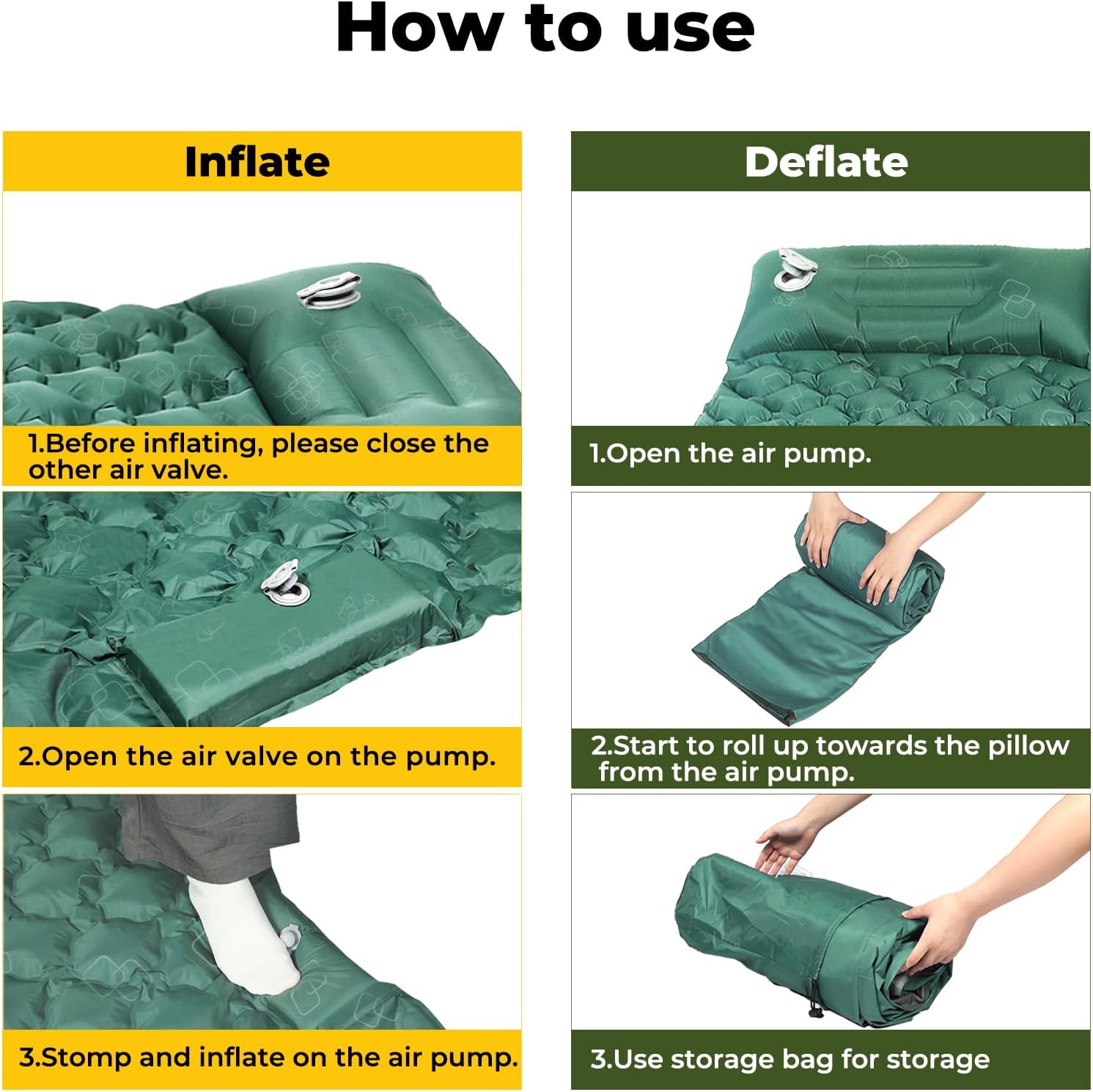 How to use

Inflate

1.Before inflating, please close the other air valve.

2.Open the air valve on the pump.

3.Stomp and inflate on the air pump.

Deflate

1.Open the air pump.

2.Start to roll up towards the pillow from the air pump.

3.Use storage bag for storage