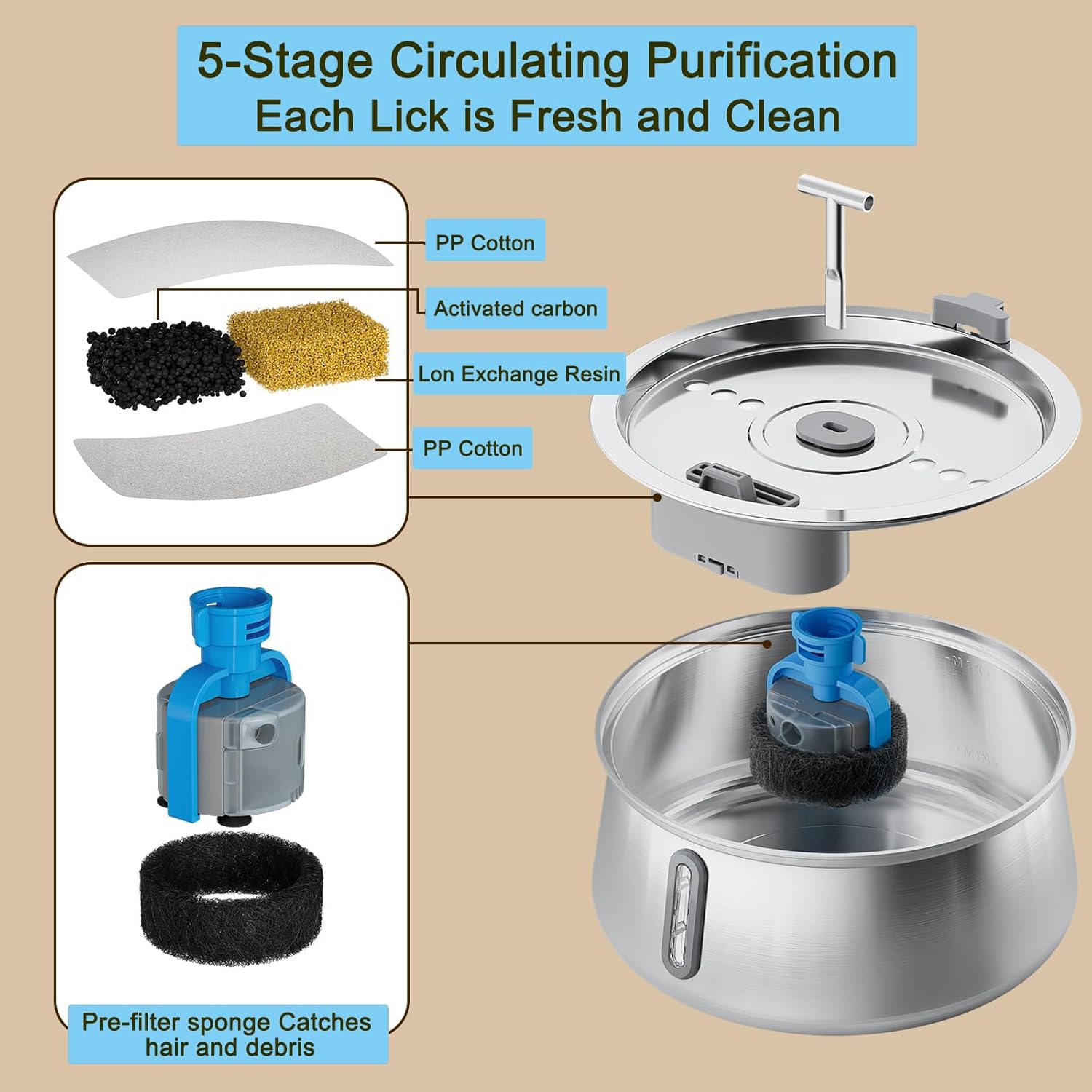 5-Stage Circulating Purification
Each Lick is Fresh and Clean

PP Cotton

Activated carbon

Lon Exchange Resin

PP Cotton

MAX

MIN

Pre-filter sponge Catches hair and debris