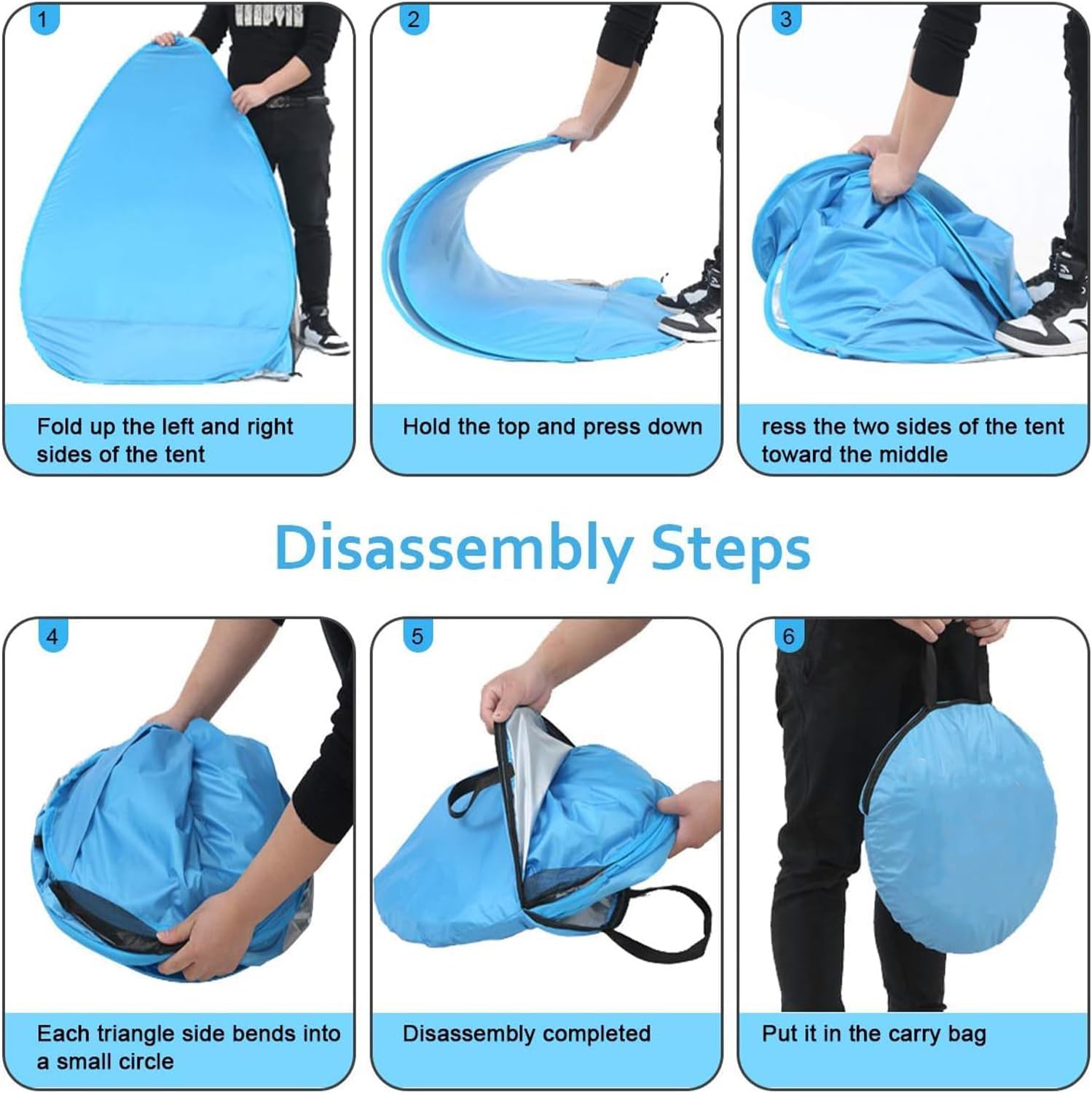 1

Fold up the left and right sides of the tent

2

Hold the top and press down

3

ress the two sides of the tent toward the middle

Disassembly Steps

4

Each triangle side bends into a small circle

5

Disassembly completed

6

Put it in the carry bag