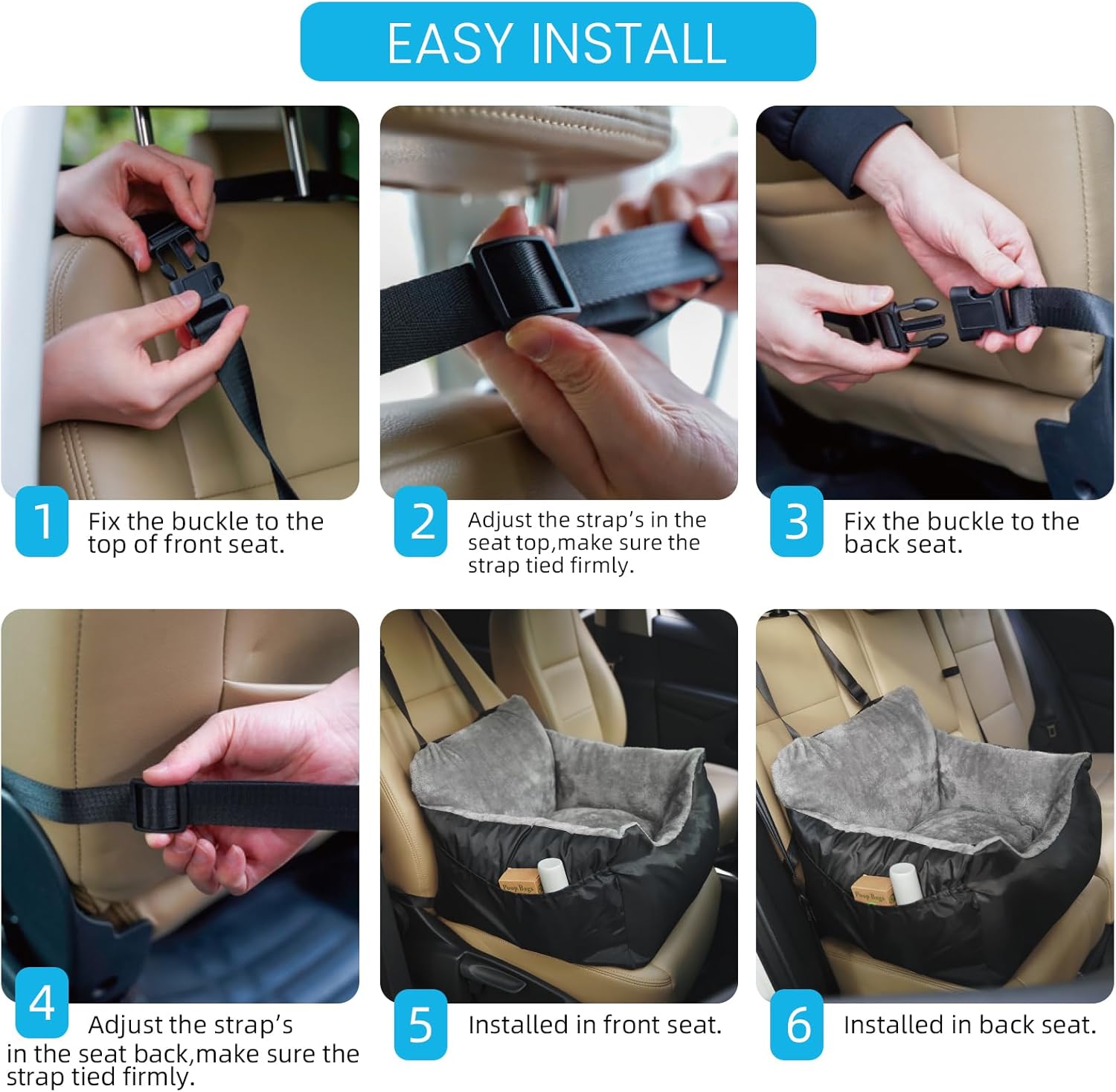 EASY INSTALL

1 Fix the buckle to the top of front seat.

2 Adjust the strap's in the seat top,make sure the strap tied firmly.

3 Fix the buckle to the back seat.

4 Adjust the strap's in the seat back,make sure the strap tied firmly.

Poop Bags

5 Installed in front seat.

Poop Bags

6 Installed in back seat.