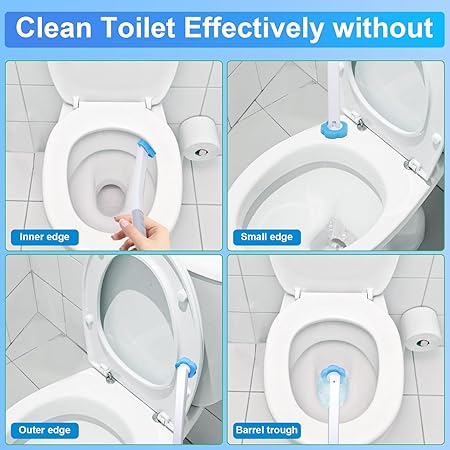 Clean Toilet Effectively without

Inner edge

Small edge

Outer edge

Barrel trough