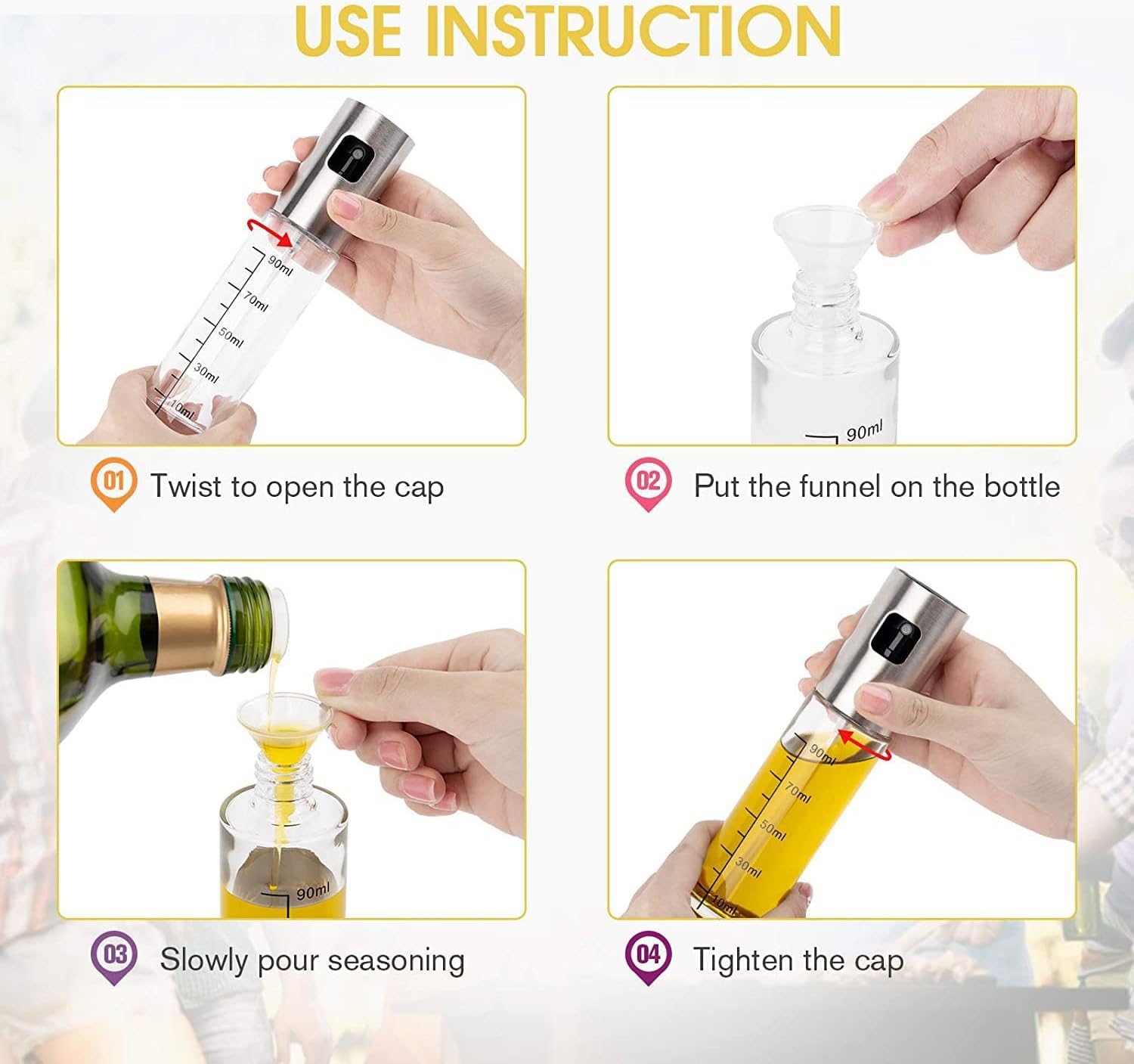 USE INSTRUCTION

90ml
70ml
50ml
30ml
10ml

90ml

01 Twist to open the cap

02 Put the funnel on the bottle

90ml

90ml
70ml
50ml
30ml
10ml

03 Slowly pour seasoning

04 Tighten the cap