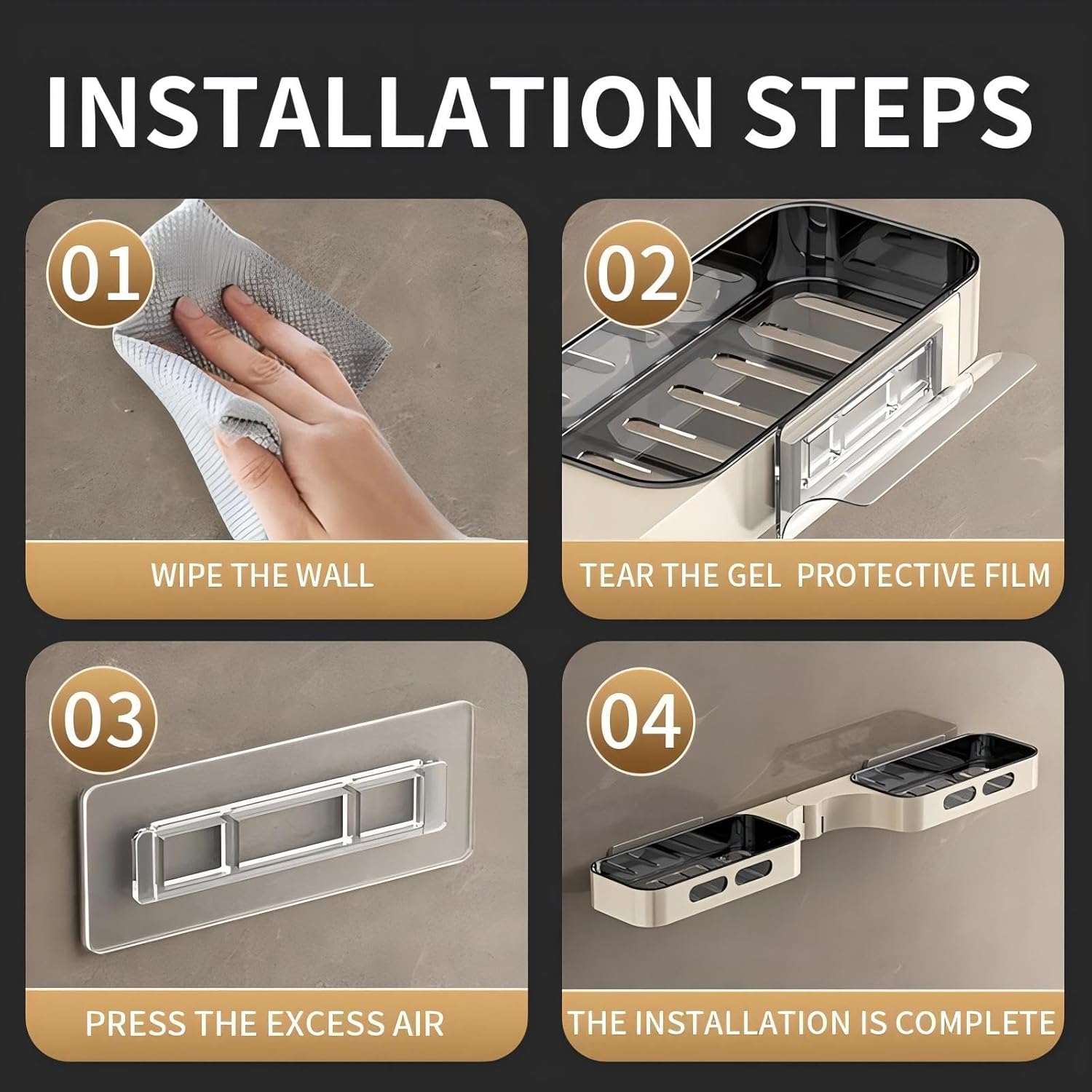 INSTALLATION STEPS

01

WIPE THE WALL

02

TEAR THE GEL PROTECTIVE FILM

03

PRESS THE EXCESS AIR

04

THE INSTALLATION IS COMPLETE