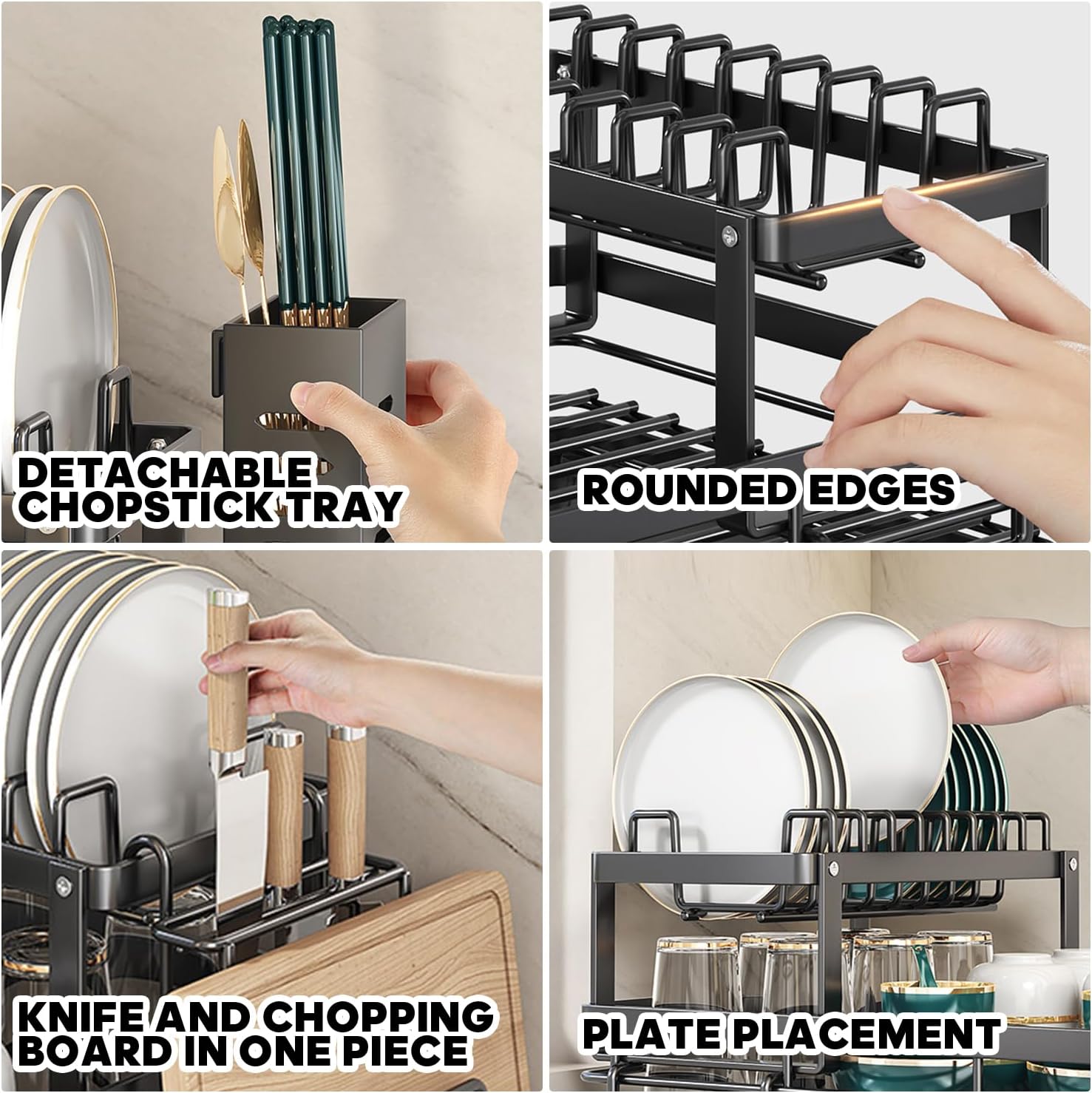 DETACHABLE CHOPSTICK TRAY

ROUNDED EDGES

KNIFE AND CHOPPING BOARD IN ONE PIECE

PLATE PLACEMENT