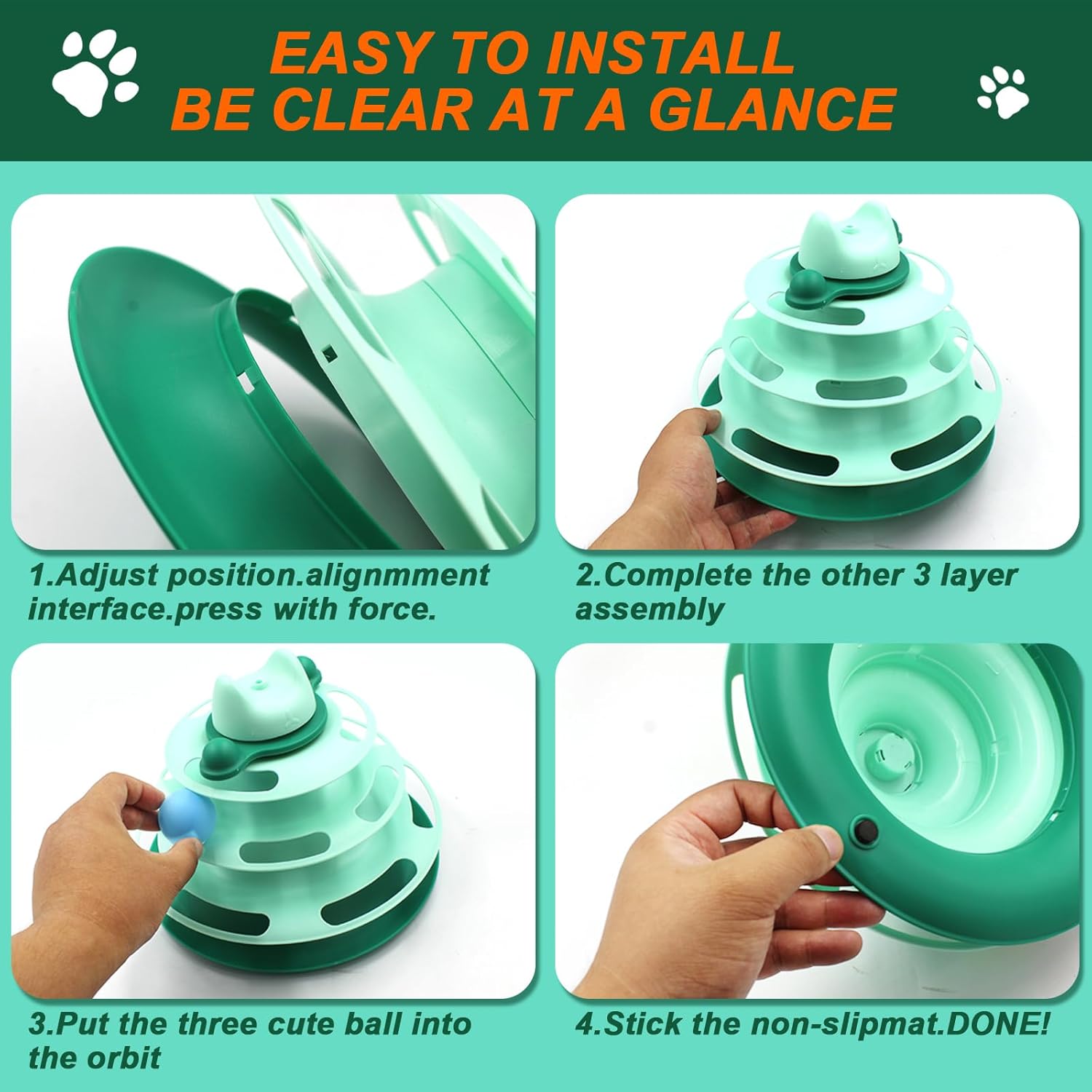 EASY TO INSTALL
BE CLEAR AT A GLANCE

1.Adjust position.alignmment interface.press with force.

2.Complete the other 3 layer assembly

3.Put the three cute ball into the orbit

4.Stick the non-slipmat.DONE!