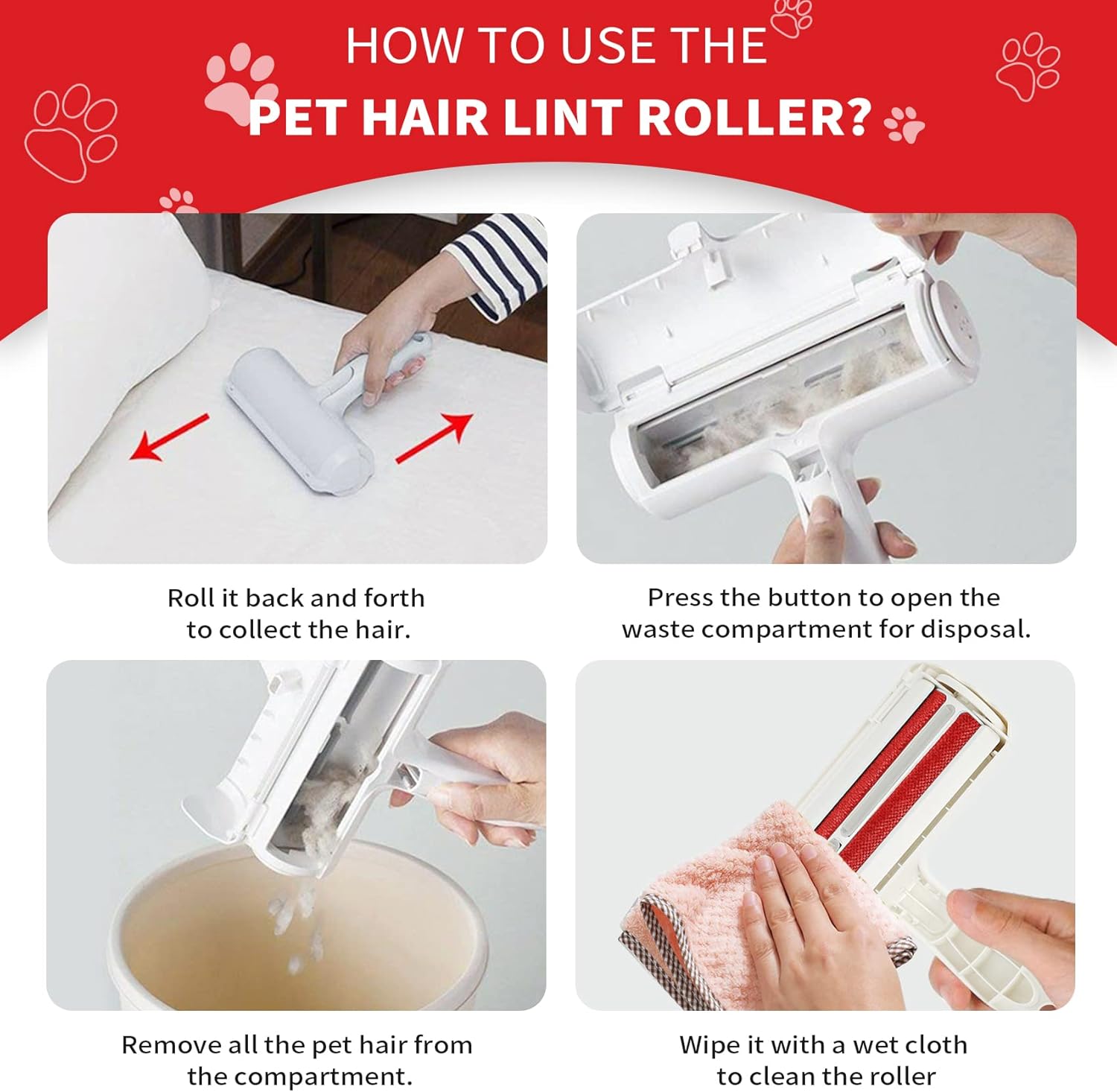 HOW TO USE THE
PET HAIR LINT ROLLER?

Roll it back and forth to collect the hair.

Press the button to open the waste compartment for disposal.

Remove all the pet hair from the compartment.

Wipe it with a wet cloth to clean the roller