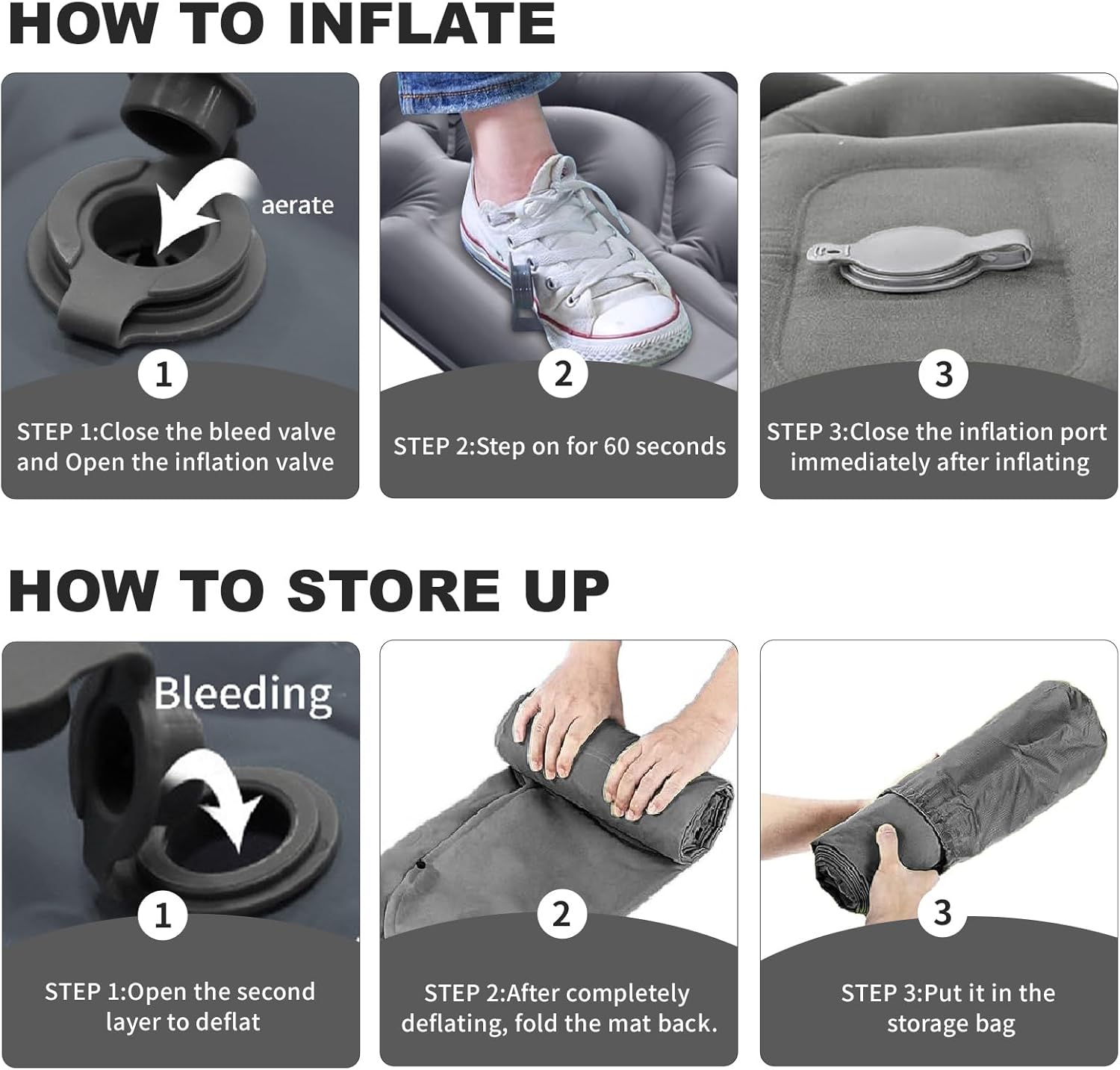 HOW TO INFLATE

aerate

1

STEP 1:Close the bleed valve and Open the inflation valve

2

STEP 2:Step on for 60 seconds

3

STEP 3:Close the inflation port immediately after inflating

HOW TO STORE UP

Bleeding

1

STEP 1:Open the second layer to deflat

2

STEP 2:After completely deflating, fold the mat back.

3

STEP 3:Put it in the storage bag