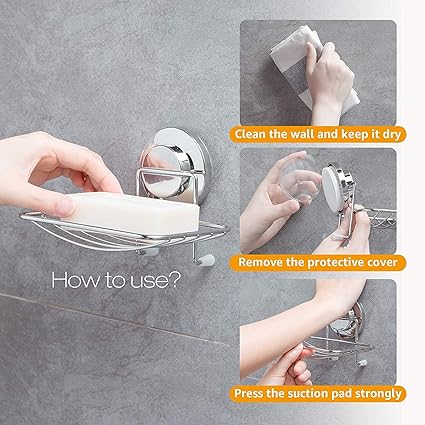 How to use?

Clean the wall and keep it dry

Remove the protective cover

Press the suction pad strongly