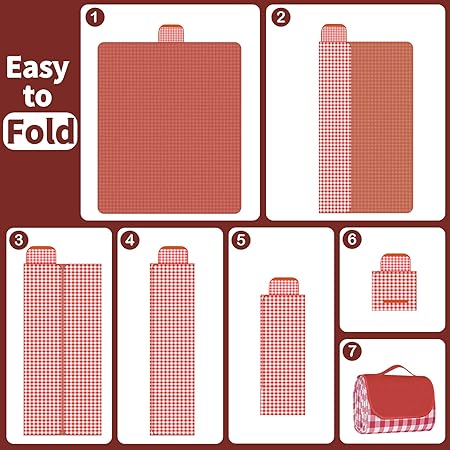 Easy to Fold

1

2

3

4

5

6

7